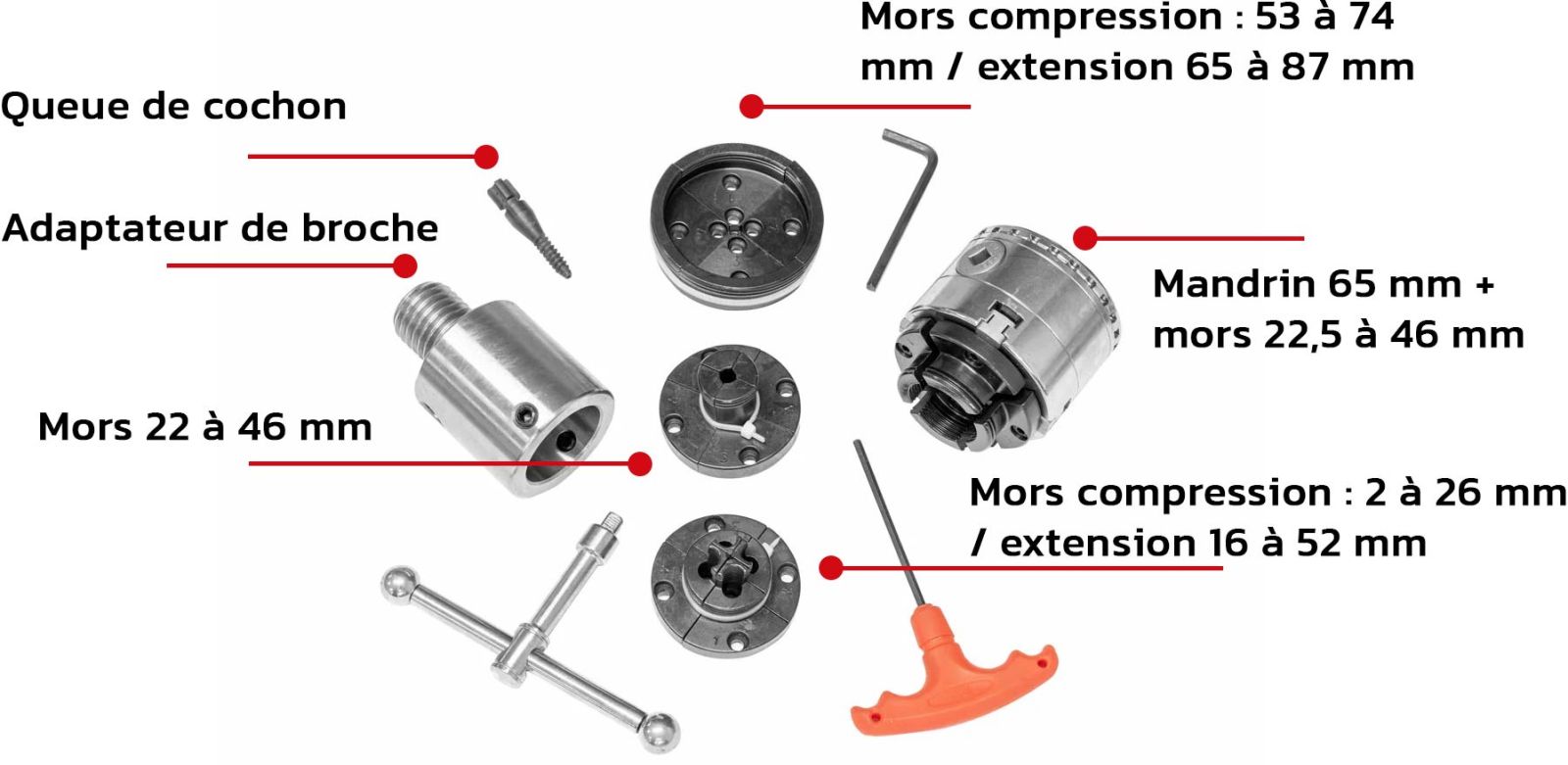 Mors compression : 53 à 74 mm / extension 65 à 87 mm

Queue de cochon

Adaptateur de broche

Mandrin 65 mm + mors 22,5 à 46 mm

Mors 22 à 46 mm

Mors compression : 2 à 26 mm / extension 16 à 52 mm