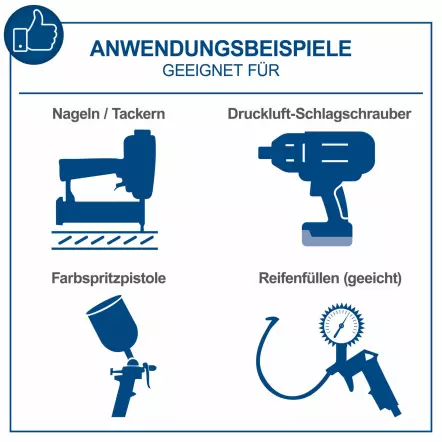 ANWENDUNGSBEISPIELE
GEEIGNET FÜR

Nageln / Tackern

Druckluft-Schlagschrauber

Farbspritzpistole

Reifenfüllen (geeicht)