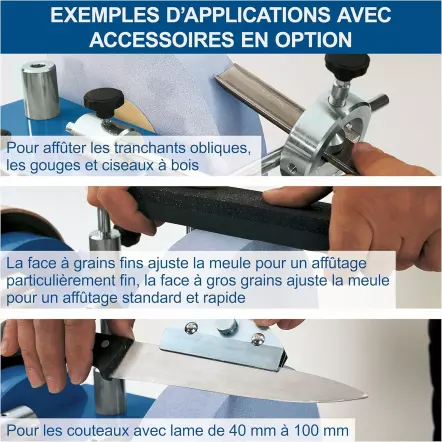 EXEMPLES D'APPLICATIONS AVEC ACCESSOIRES EN OPTION

Pour affûter les tranchants obliques, les gouges et ciseaux à bois

La face à grains fins ajuste la meule pour un affûtage particulièrement fin, la face à gros grains ajuste la meule pour un affûtage standard et rapide

Pour les couteaux avec lame de 40 mm à 100 mm