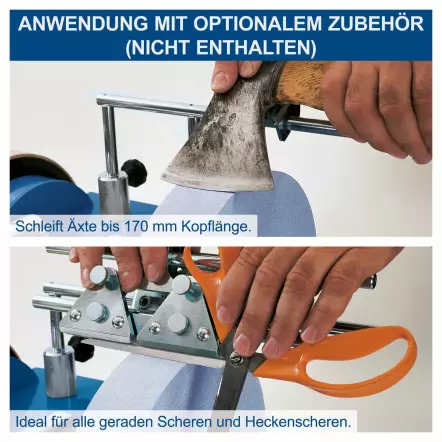 ANWENDUNG MIT OPTIONALEM ZUBEHÖR (NICHT ENTHALTEN)

Schleift Äxte bis 170 mm Kopflänge.

Ideal für alle geraden Scheren und Heckenscheren.