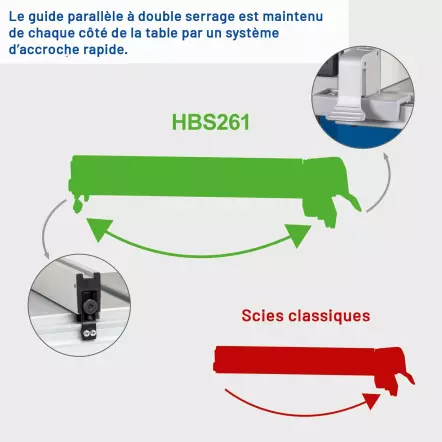 Le guide parallèle à double serrage est maintenu de chaque côté de la table par un système d'accroche rapide.

HBS261

Scies classiques