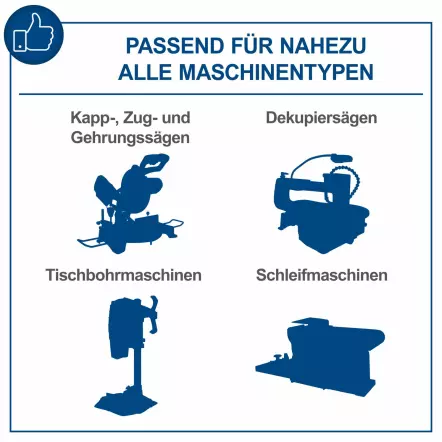 PASSEND FÜR NAHEZU ALLE MASCHINENTYPEN

Kapp-, Zug- und Gehrungssägen

Dekupiersägen

Tischbohrmaschinen

Schleifmaschinen