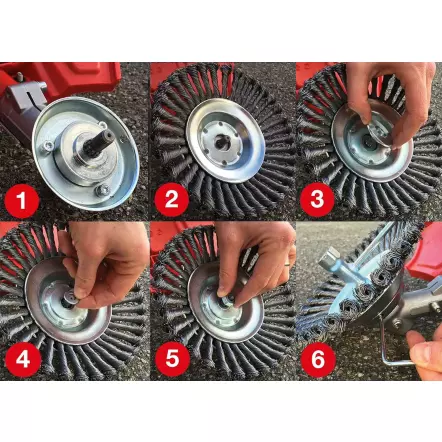 1
2
3
4
5
6