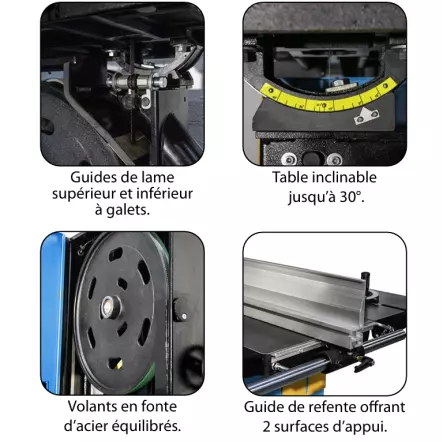 Guides de lame supérieur et inférieur à galets.

Table inclinable jusqu'à 30°.

Volants en fonte d'acier équilibrés.

Guide de refente offrant 2 surfaces d'appui.